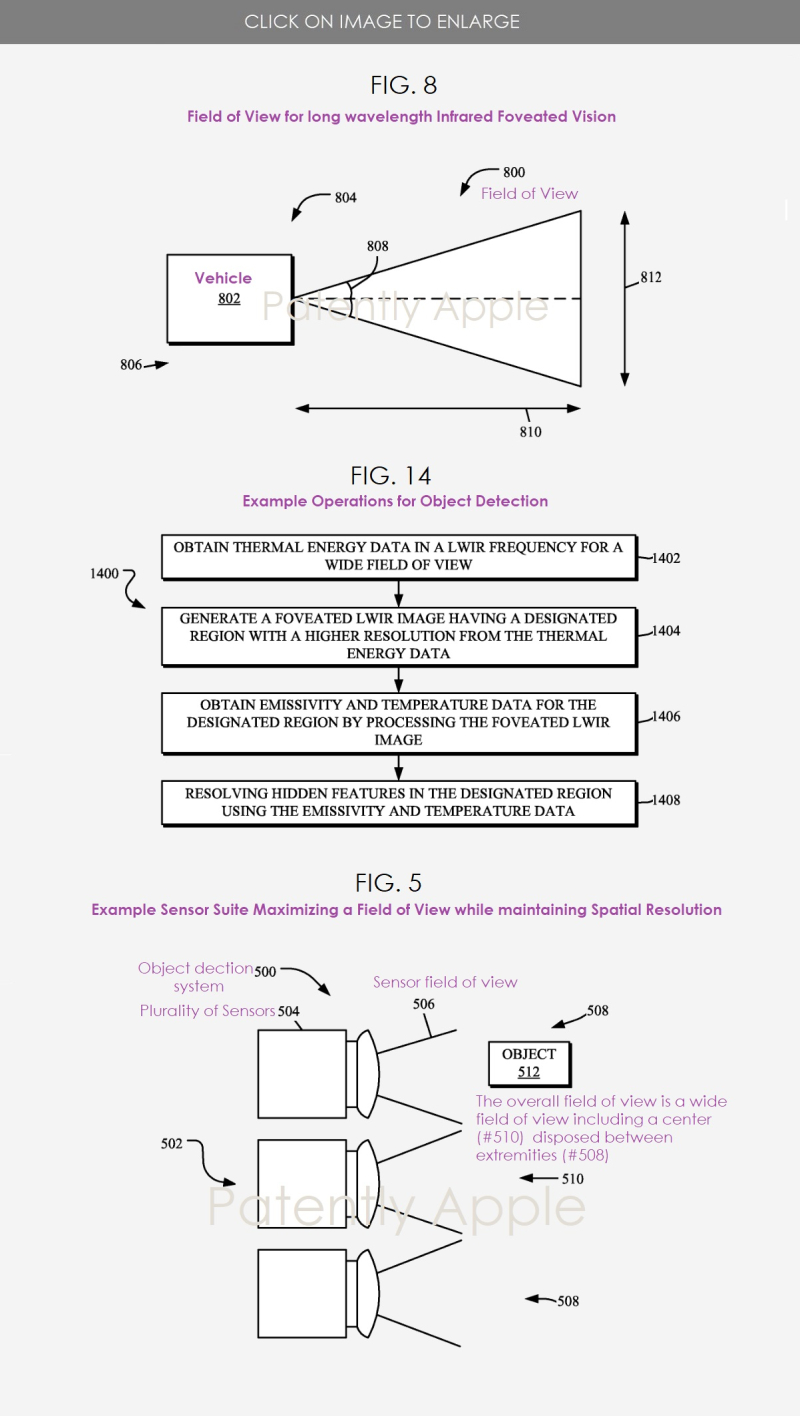 CLICK ON IMAGE TO ENLARGE

FIG. 8

Field of View for long wavelength Infrared Foveated Vision

800
Field of View

804

808

Vehicle
802

Patently Apple

812

806

810

FIG. 14

Example Operations for Object Detection

1400

OBTAIN THERMAL ENERGY DATA IN A LWIR FREQUENCY FOR A WIDE FIELD OF VIEW
1402

GENERATE A FOVEATED LWIR IMAGE HAVING A DESIGNATED REGION WITH A HIGHER RESOLUTION FROM THE THERMAL ENERGY DATA
1404

OBTAIN EMISSIVITY AND TEMPERATURE DATA FOR THE DESIGNATED REGION BY PROCESSING THE FOVEATED LWIR IMAGE
1406

RESOLVING HIDDEN FEATURES IN THE DESIGNATED REGION USING THE EMISSIVITY AND TEMPERATURE DATA
1408

FIG. 5

Example Sensor Suite Maximizing a Field of View while maintaining Spatial Resolution

Object dection system 500

Plurality of Sensors 504

Sensor field of view

506

508

OBJECT
512

The overall field of view is a wide field of view including a center (#510) disposed between extremities (#508)

502

510

Patently Apple

508