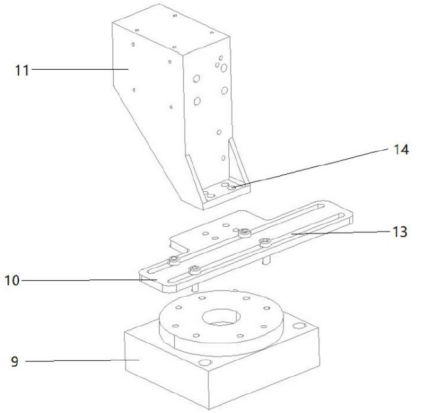 11

14

13

10

9