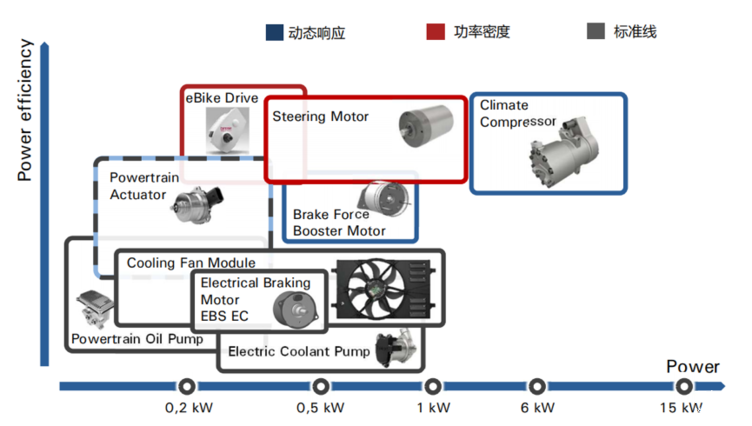 动态响应
功率密度
标准线

Power efficiency

eBike Drive

Steering Motor

Climate Compressor

Powertrain Actuator

Brake Force Booster Motor

Cooling Fan Module

Electrical Braking Motor EBS EC

Powertrain Oil Pump

Electric Coolant Pump

Power

0,2 kW
0,5 kW
1 kW
6 kW
15 kW