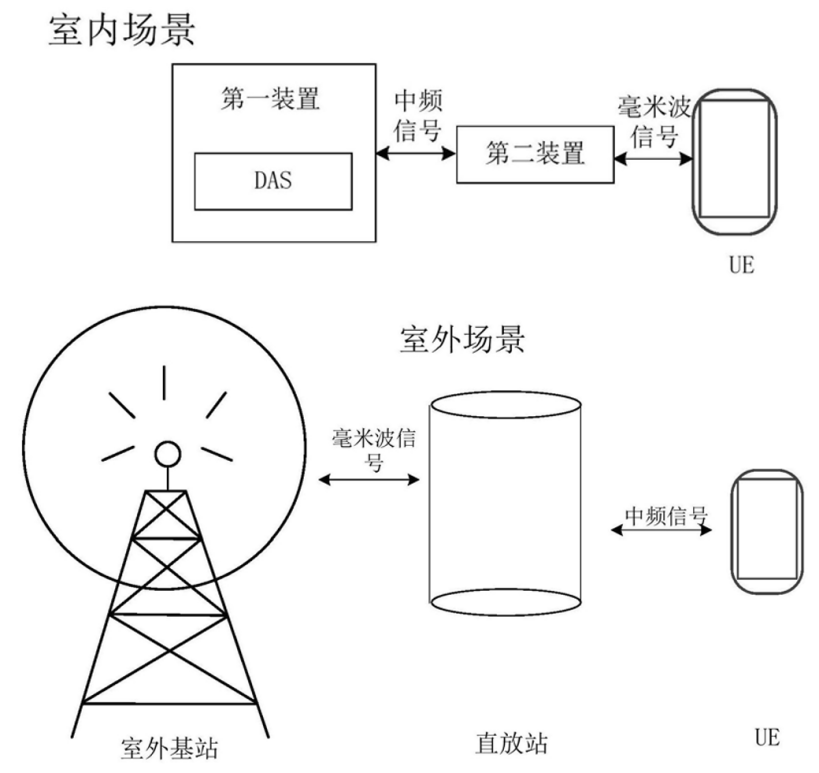 室内场景

第一装置

DAS

中频信号

第二装置

毫米波信号

UE

室外场景

毫米波信号

中频信号

室外基站

直放站

UE