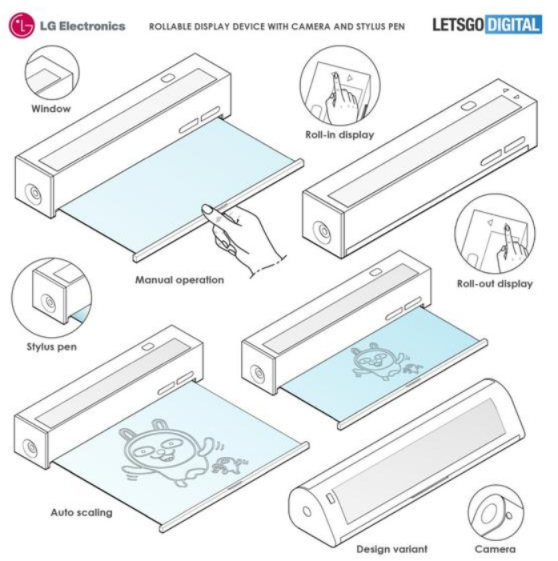 LG Electronics

ROLLABLE DISPLAY DEVICE WITH CAMERA AND STYLUS PEN

LETSGO DIGITAL

Window

Roll-in display

Manual operation

Roll-out display

Stylus pen

Auto scaling

Design variant

Camera