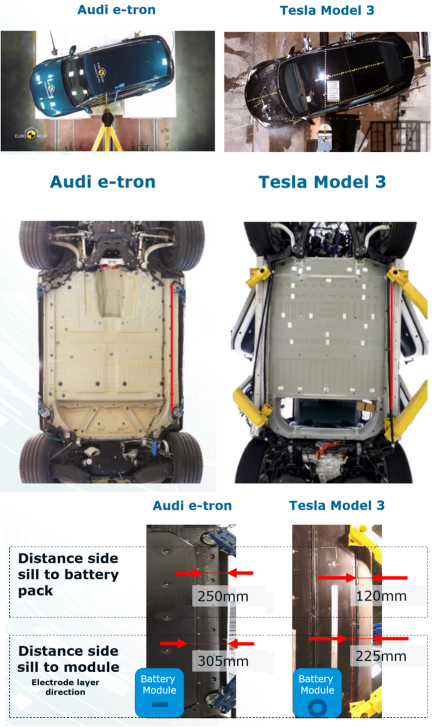 Audi e-tron

Tesla Model 3

EURO NCAP

Audi e-tron

Tesla Model 3

Audi e-tron

Tesla Model 3

Distance side sill to battery pack

250mm

120mm

Distance side sill to module

Electrode layer direction

305mm

225mm

Battery Module

Battery Module