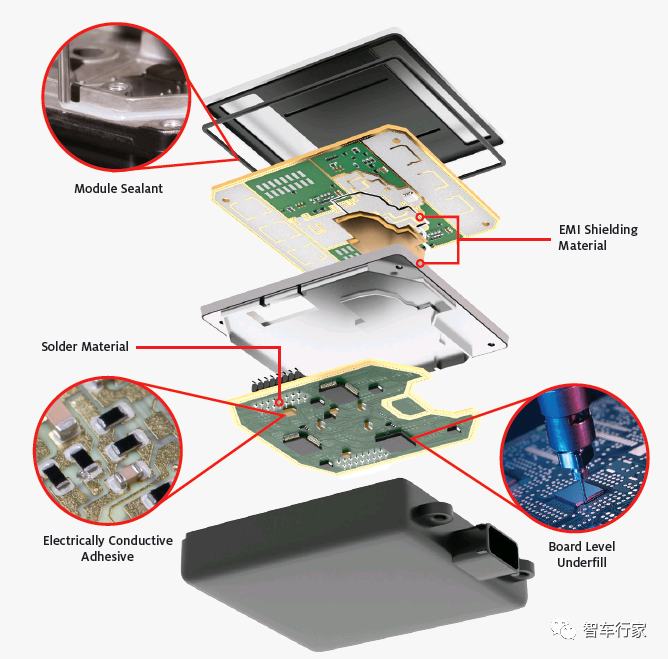 Module Sealant

EMI Shielding Material

Solder Material

Electrically Conductive Adhesive

Board Level Underfill

智车行家