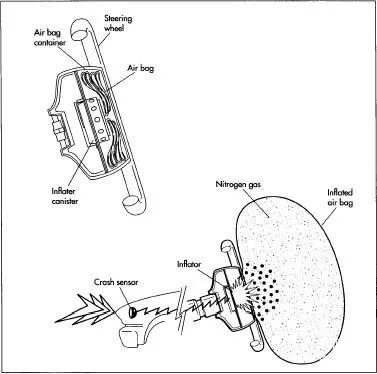 Steering wheel

Air bag container

Air bag

Inflater canister

Nitrogen gas

Inflated air bag

Inflator

Crash sensor