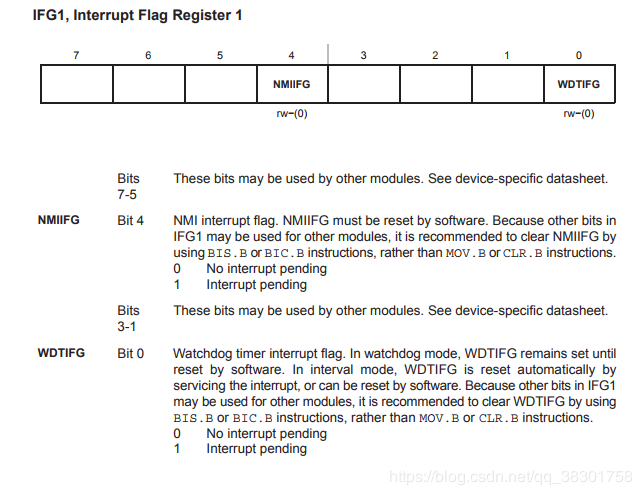 IFG1, Interrupt Flag Register 1

| 7 | 6 | 5 | 4 | 3 | 2 | 1 | 0 |
|---|---|---|---|---|---|---|---|
| | | | NMIIFG | | | | WDTIFG |
| | | | rw−(0) | | | | rw−(0) |

Bits 7-5 These bits may be used by other modules. See device-specific datasheet.

NMIIFG Bit 4 NMI interrupt flag. NMIIFG must be reset by software. Because other bits in IFG1 may be used for other modules, it is recommended to clear NMIIFG by using BIS.B or BIC.B instructions, rather than MOV.B or CLR.B instructions.
0 No interrupt pending
1 Interrupt pending

Bits 3-1 These bits may be used by other modules. See device-specific datasheet.

WDTIFG Bit 0 Watchdog timer interrupt flag. In watchdog mode, WDTIFG remains set until reset by software. In interval mode, WDTIFG is reset automatically by servicing the interrupt, or can be reset by software. Because other bits in IFG1 may be used for other modules, it is recommended to clear WDTIFG by using BIS.B or BIC.B instructions, rather than MOV.B or CLR.B instructions.
0 No interrupt pending
1 Interrupt pending

https://blog.csdn.net/qq_38301758