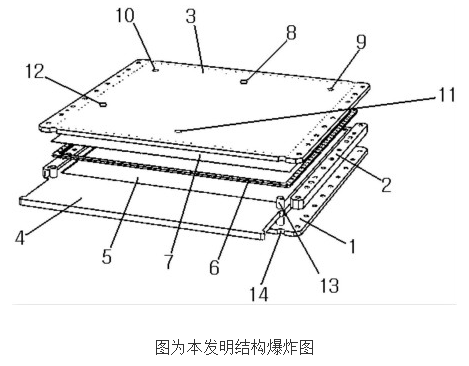 10
3
8
9
12
11
2
4
5
7
6
1
13
14

图为本发明结构爆炸图