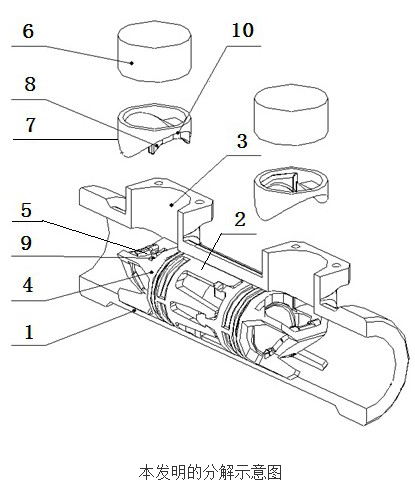 6

10

8

7

3

5

2

9

4

1

本发明的分解示意图