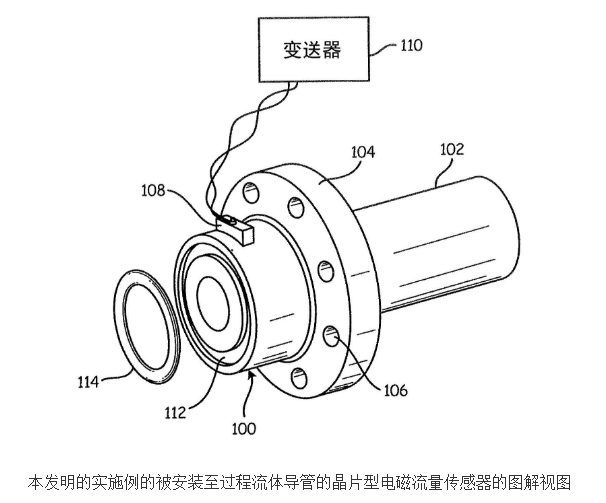 变送器
110
104
102
108
114
112
100
106

本发明的实施例的被安装至过程流体导管的晶片型电磁流量传感器的图解视图