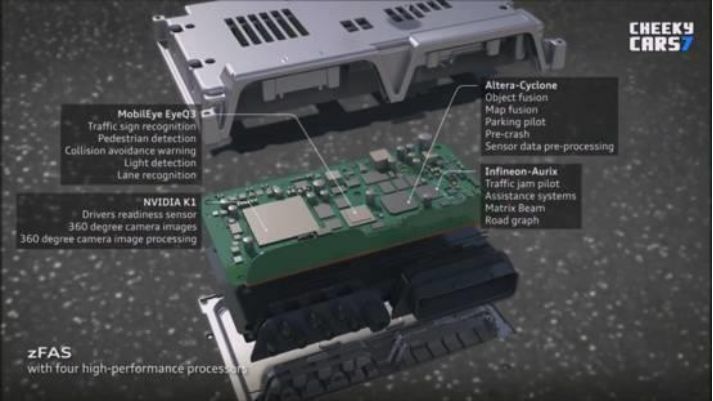 CHEEKY CARS7

MobilEye EyeQ3
Traffic sign recognition
Pedestrian detection
Collision avoidance warning
Light detection
Lane recognition

NVIDIA K1
Drivers readiness sensor
360 degree camera images
360 degree camera image processing

Altera-Cyclone
Object fusion
Map fusion
Parking pilot
Pre-crash
Sensor data pre-processing

Infineon-Aurix
Traffic jam pilot
Assistance systems
Matrix Beam
Road graph

zFAS
with four high-performance processors