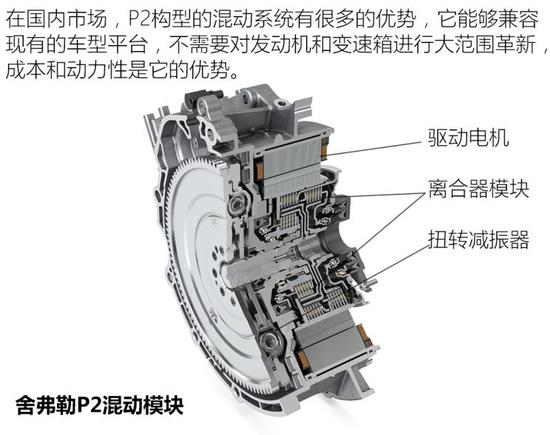 在国内市场，P2构型的混动系统有很多的优势，它能够兼容现有的车型平台，不需要对发动机和变速箱进行大范围革新，成本和动力性是它的优势。

驱动电机

离合器模块

扭转减振器

舍弗勒P2混动模块