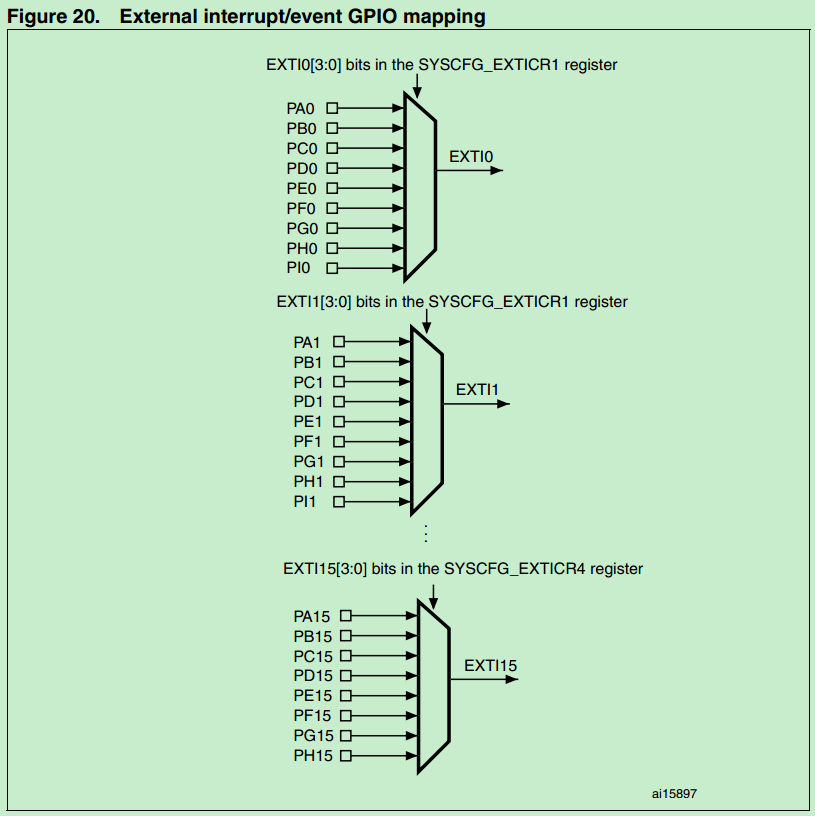 Figure 20. External interrupt/event GPIO mapping

EXTI0[3:0] bits in the SYSCFG_EXTICR1 register

PA0
PB0
PC0
PD0
PE0
PF0
PG0
PH0
PI0

EXTI0

EXTI1[3:0] bits in the SYSCFG_EXTICR1 register

PA1
PB1
PC1
PD1
PE1
PF1
PG1
PH1
PI1

EXTI1

EXTI15[3:0] bits in the SYSCFG_EXTICR4 register

PA15
PB15
PC15
PD15
PE15
PF15
PG15
PH15

EXTI15

ai15897