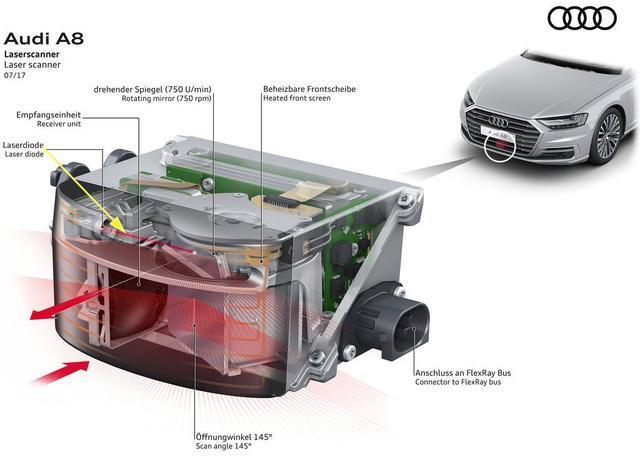 Audi A8
Laserscanner
Laser scanner
07/17

drehender Spiegel (750 U/min)
Rotating mirror (750 rpm)

Beheizbare Frontscheibe
Heated front screen

Empfangseinheit
Receiver unit

Laserdiode
Laser diode

Anschluss an FlexRay Bus
Connector to FlexRay bus

Öffnungwinkel 145°
Scan angle 145°