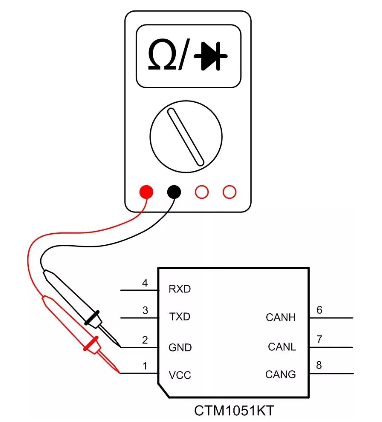 Ω/

4 RXD
3 TXD
2 GND
1 VCC

CANH 6
CANL 7
CANG 8

CTM1051KT