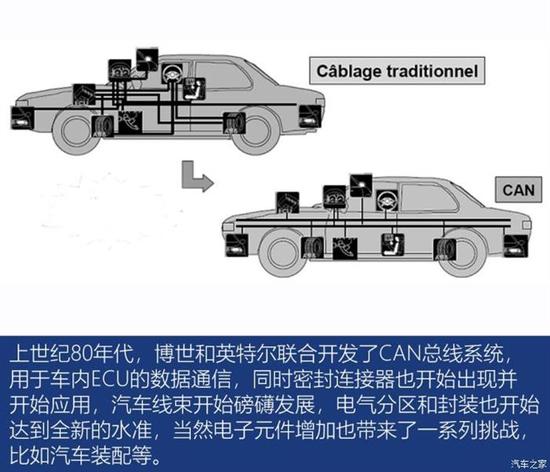 Câblage traditionnel

CAN

上世纪80年代，博世和英特尔联合开发了CAN总线系统，用于车内ECU的数据通信，同时密封连接器也开始出现并开始应用，汽车线束开始磅礴发展，电气分区和封装也开始达到全新的水准，当然电子元件增加也带来了一系列挑战，比如汽车装配等。

汽车之家