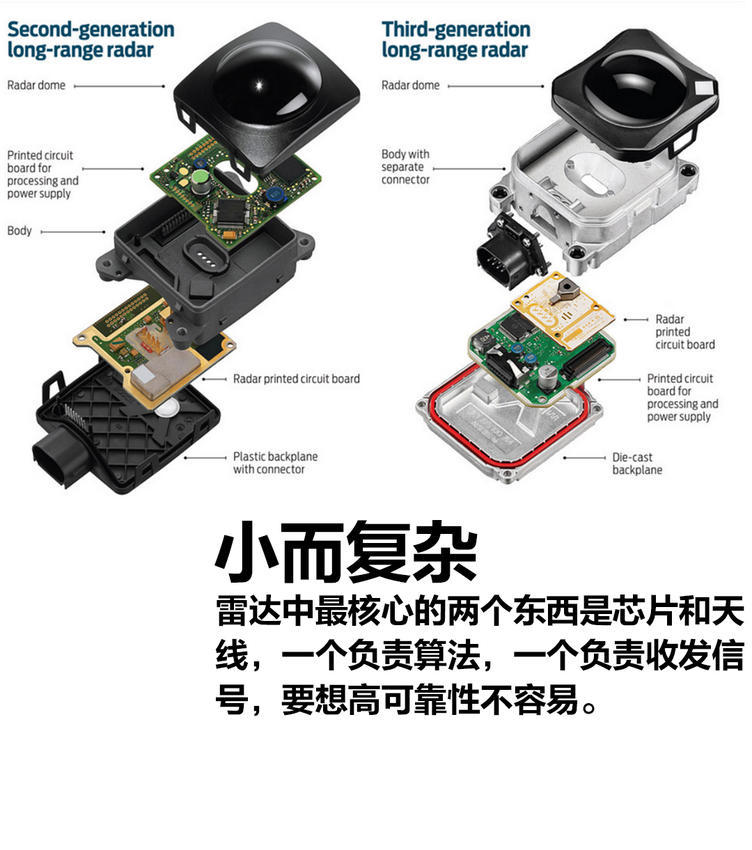 Second-generation long-range radar

Radar dome

Printed circuit board for processing and power supply

Body

Radar printed circuit board

Plastic backplane with connector

Third-generation long-range radar

Radar dome

Body with separate connector

Radar printed circuit board

Printed circuit board for processing and power supply

Die-cast backplane

小而复杂

雷达中最核心的两个东西是芯片和天线，一个负责算法，一个负责收发信号，要想高可靠性不容易。