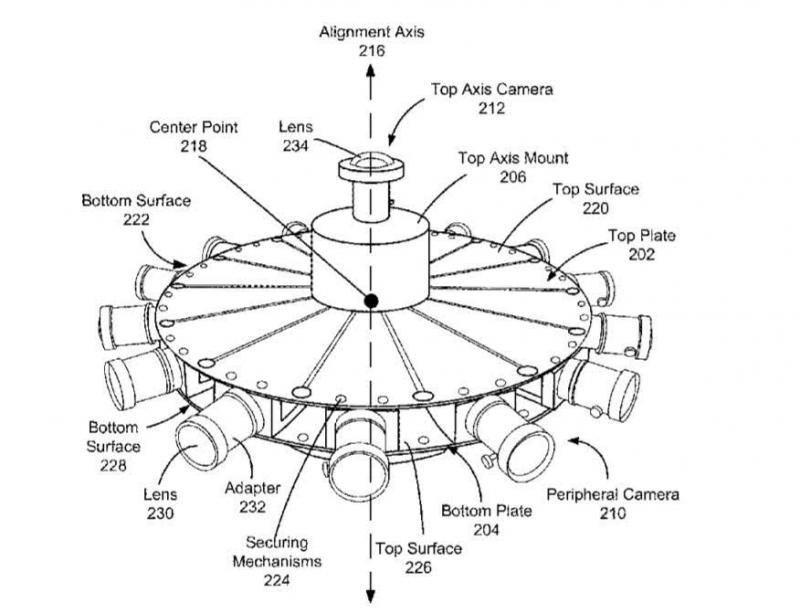 Alignment Axis
216

Top Axis Camera
212

Center Point
218

Lens
234

Top Axis Mount
206

Top Surface
220

Bottom Surface
222

Top Plate
202

Bottom
Surface
228

Lens
230

Adapter
232

Securing
Mechanisms
224

Top Surface
226

Bottom Plate
204

Peripheral Camera
210