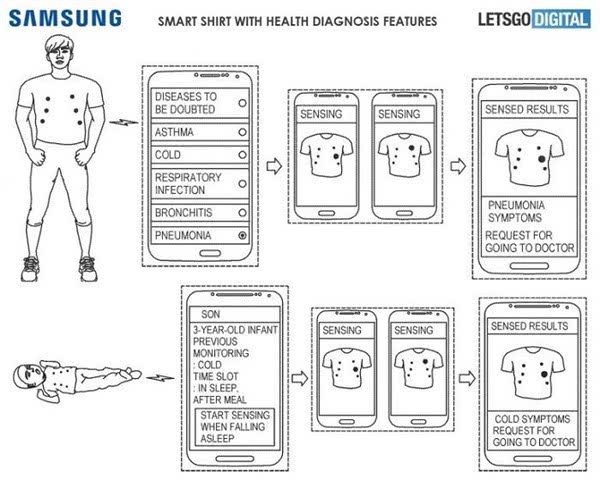 SAMSUNG

SMART SHIRT WITH HEALTH DIAGNOSIS FEATURES

LETSGO DIGITAL

DISEASES TO BE DOUBTED
ASTHMA
COLD
RESPIRATORY INFECTION
BRONCHITIS
PNEUMONIA

SENSING

SENSING

SENSED RESULTS

PNEUMONIA SYMPTOMS

REQUEST FOR GOING TO DOCTOR

SON

3-YEAR-OLD INFANT
PREVIOUS MONITORING
: COLD
TIME SLOT
: IN SLEEP, AFTER MEAL

START SENSING WHEN FALLING ASLEEP

SENSING

SENSING

SENSED RESULTS

COLD SYMPTOMS
REQUEST FOR GOING TO DOCTOR