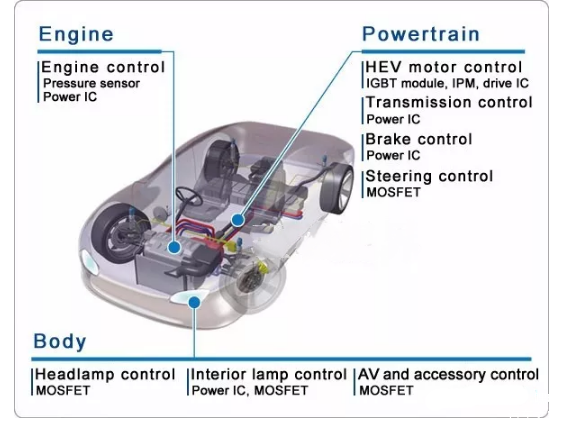 Engine

Engine control
Pressure sensor
Power IC

Powertrain

HEV motor control
IGBT module, IPM, drive IC

Transmission control
Power IC

Brake control
Power IC

Steering control
MOSFET

Body

Headlamp control
MOSFET

Interior lamp control
Power IC, MOSFET

AV and accessory control
MOSFET