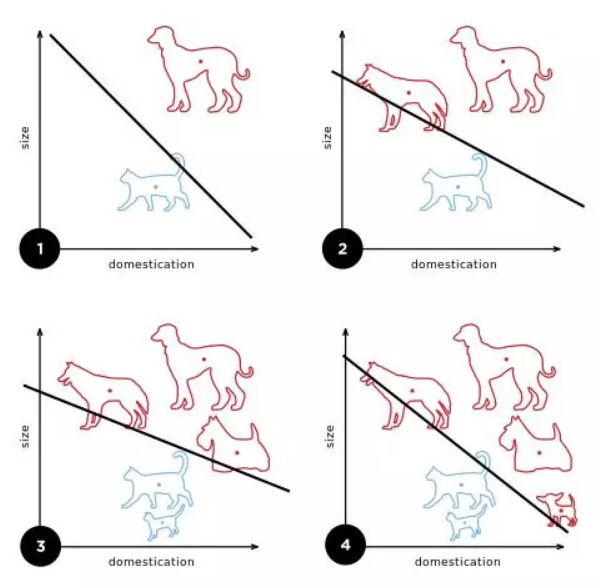 size

1

domestication

size

2

domestication

size

3

domestication

size

4

domestication