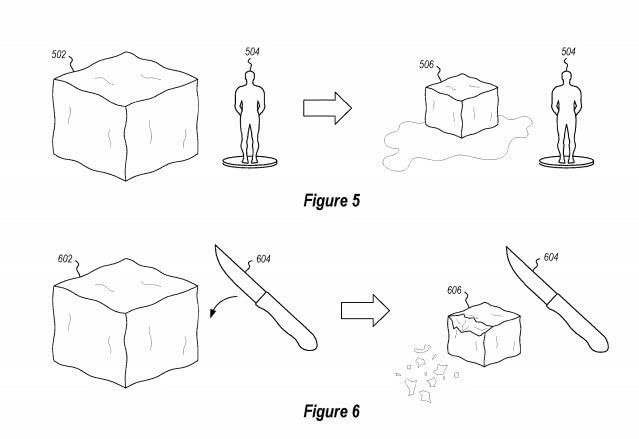 502

504

506

504

Figure 5

602

604

606

604

Figure 6