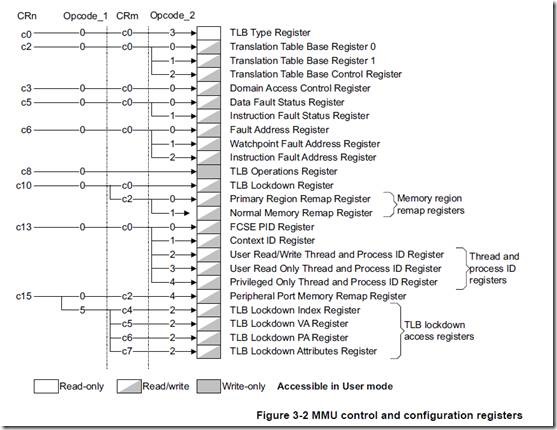 CRn Opcode_1 CRm Opcode_2

c0 0 c0 3 TLB Type Register
c2 0 c0 0 Translation Table Base Register 0
1 Translation Table Base Register 1
2 Translation Table Base Control Register
c3 0 c0 0 Domain Access Control Register
c5 0 c0 0 Data Fault Status Register
1 Instruction Fault Status Register
c6 0 c0 0 Fault Address Register
1 Watchpoint Fault Address Register
2 Instruction Fault Address Register
c8 0 TLB Operations Register
c10 0 c0 TLB Lockdown Register
c2 0 Primary Region Remap Register
1 Normal Memory Remap Register
Memory region remap registers
c13 0 c0 0 FCSE PID Register
1 Context ID Register
2 User Read/Write Thread and Process ID Register
3 User Read Only Thread and Process ID Register
4 Privileged Only Thread and Process ID Register
Thread and process ID registers
c15 0 c2 4 Peripheral Port Memory Remap Register
5 c4 2 TLB Lockdown Index Register
c5 2 TLB Lockdown VA Register
c6 2 TLB Lockdown PA Register
c7 2 TLB Lockdown Attributes Register
TLB lockdown access registers

Read-only Read/write Write-only Accessible in User mode

Figure 3-2 MMU control and configuration registers