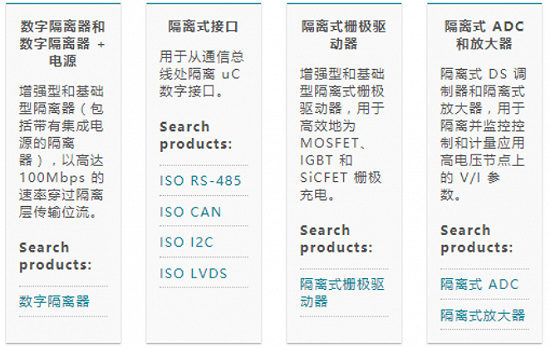 数字隔离器和数字隔离器 + 电源

增强型和基础型隔离器（包括带有集成电源的隔离器），以高达 100Mbps 的速率穿过隔离层传输位流。

Search products:

数字隔离器

隔离式接口

用于从通信总线处隔离 uC 数字接口。

Search products:

ISO RS-485

ISO CAN

ISO I2C

ISO LVDS

隔离式栅极驱动器

增强型和基础型隔离式栅极驱动器，用于高效地为 MOSFET、IGBT 和 SiCFET 栅极充电。

Search products:

隔离式栅极驱动器

隔离式 ADC 和放大器

隔离式 DS 调制器和隔离式放大器，用于隔离并监控控制和计量应用高电压节点上的 V/I 参数。

Search products:

隔离式 ADC

隔离式放大器