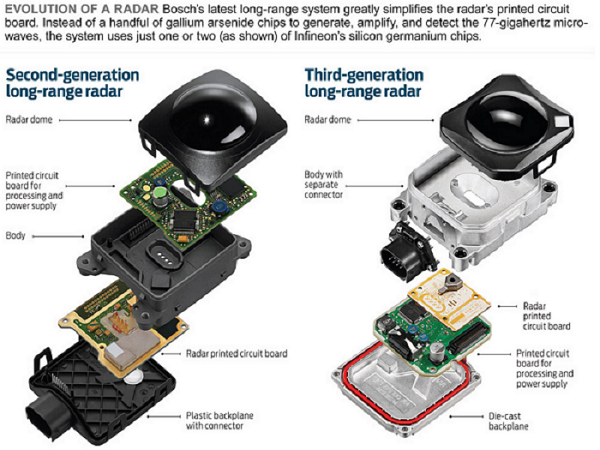 EVOLUTION OF A RADAR Bosch's latest long-range system greatly simplifies the radar's printed circuit board. Instead of a handful of gallium arsenide chips to generate, amplify, and detect the 77-gigahertz microwaves, the system uses just one or two (as shown) of Infineon's silicon germanium chips.

Second-generation long-range radar

Radar dome

Printed circuit board for processing and power supply

Body

Radar printed circuit board

Plastic backplane with connector

Third-generation long-range radar

Radar dome

Body with separate connector

Radar printed circuit board

Printed circuit board for processing and power supply

Die-cast backplane