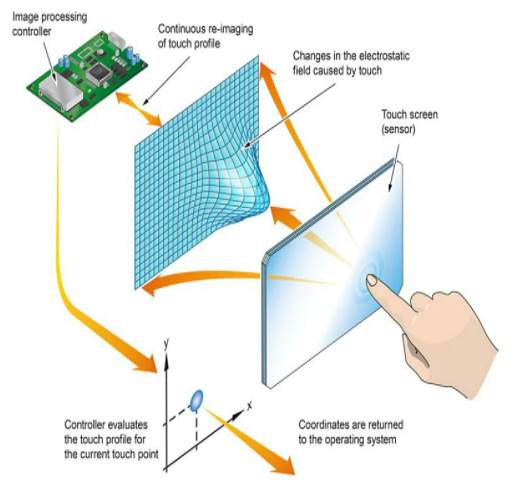 Image processing controller

Continuous re-imaging of touch profile

Changes in the electrostatic field caused by touch

Touch screen (sensor)

y

x

Controller evaluates the touch profile for the current touch point

Coordinates are returned to the operating system